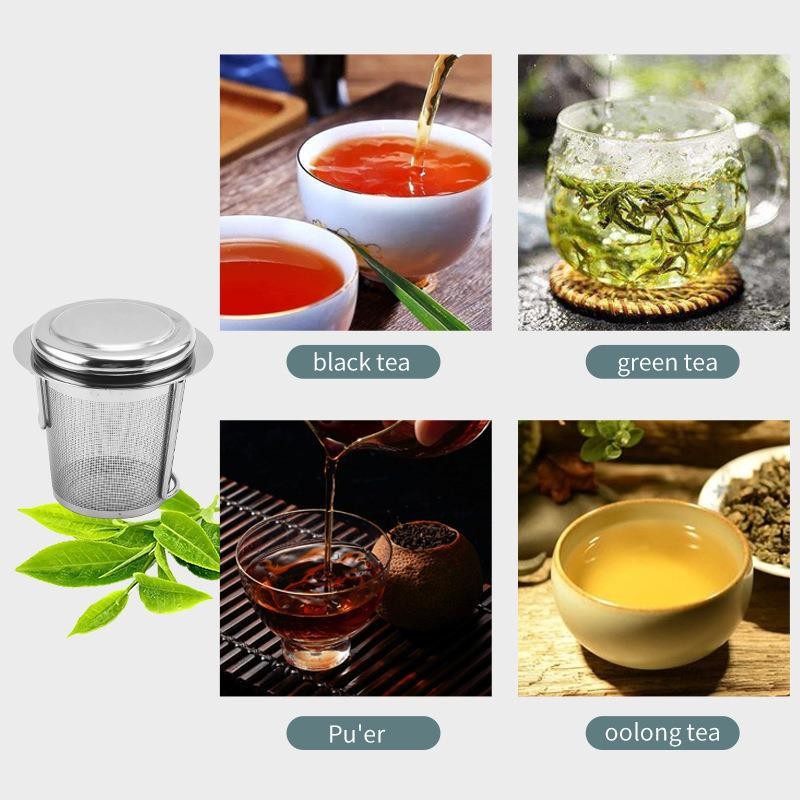 black tea

green tea

Pu'er

oolong tea