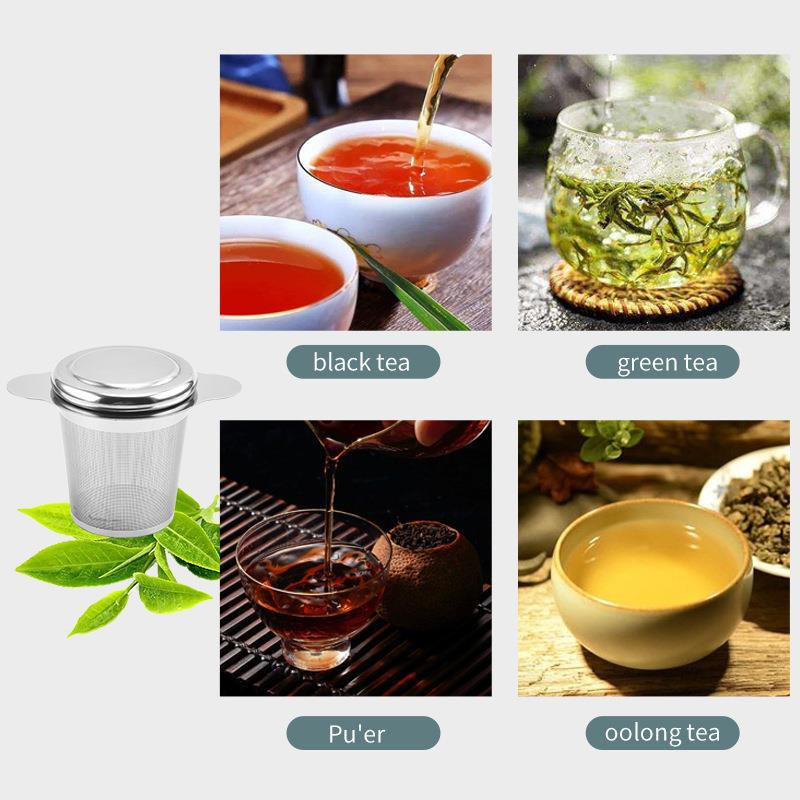 black tea

green tea

Pu'er

oolong tea